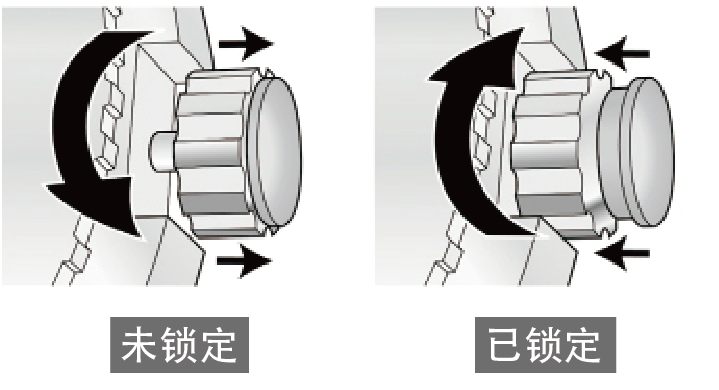 未锁定

已锁定