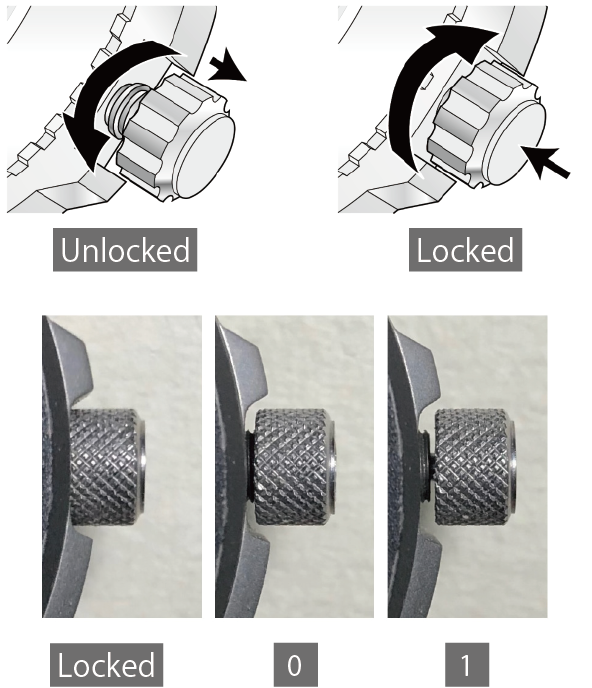 Unlocked

Locked

Locked

0

1