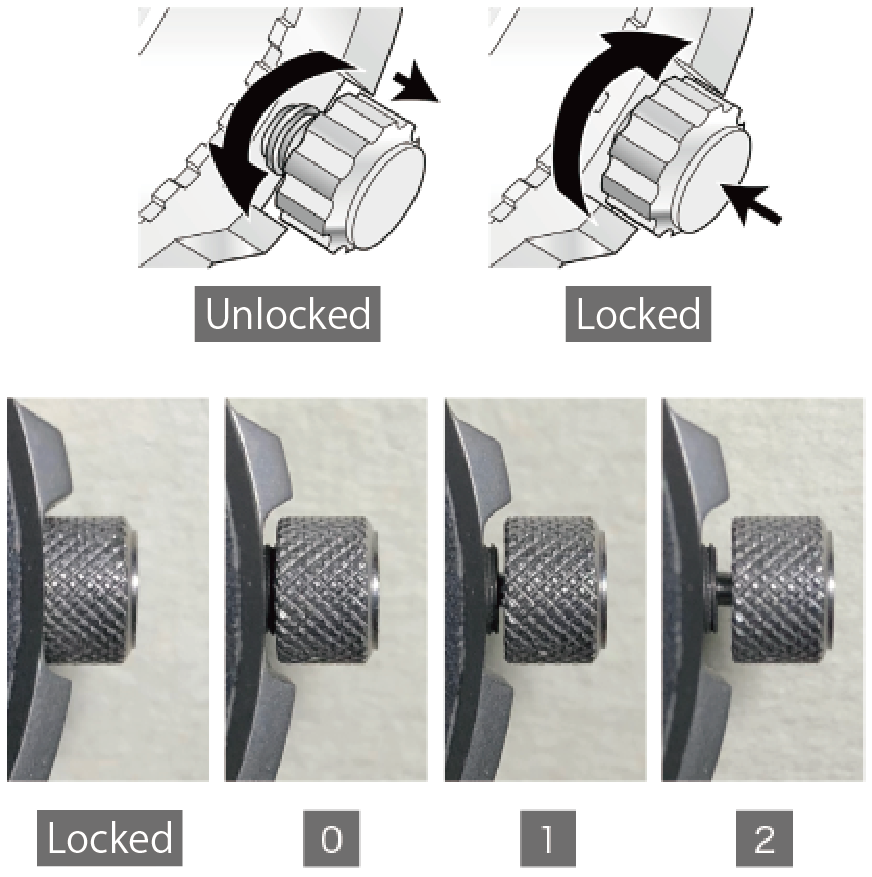 Unlocked

Locked

Locked

0

1

2