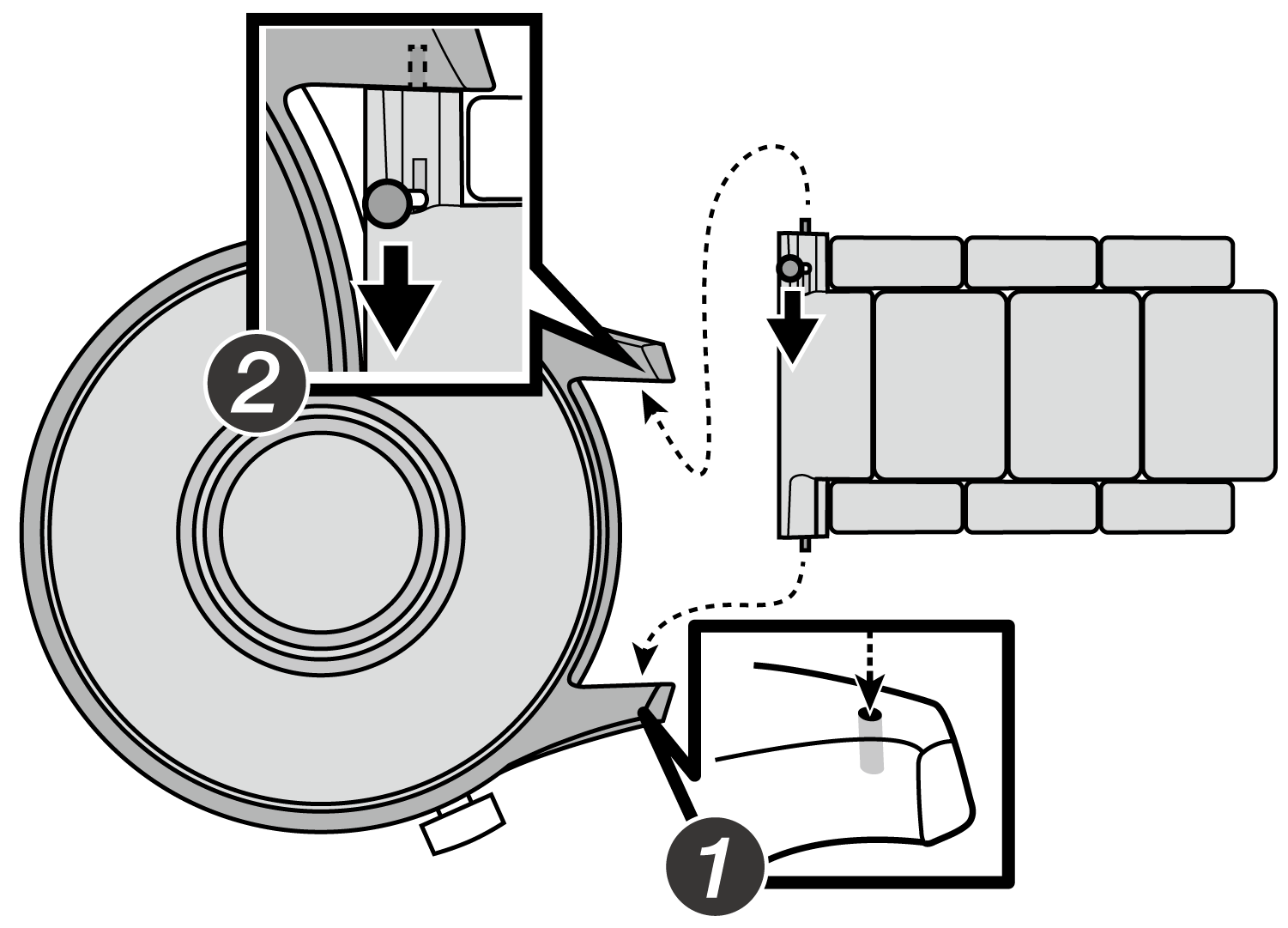 2

1