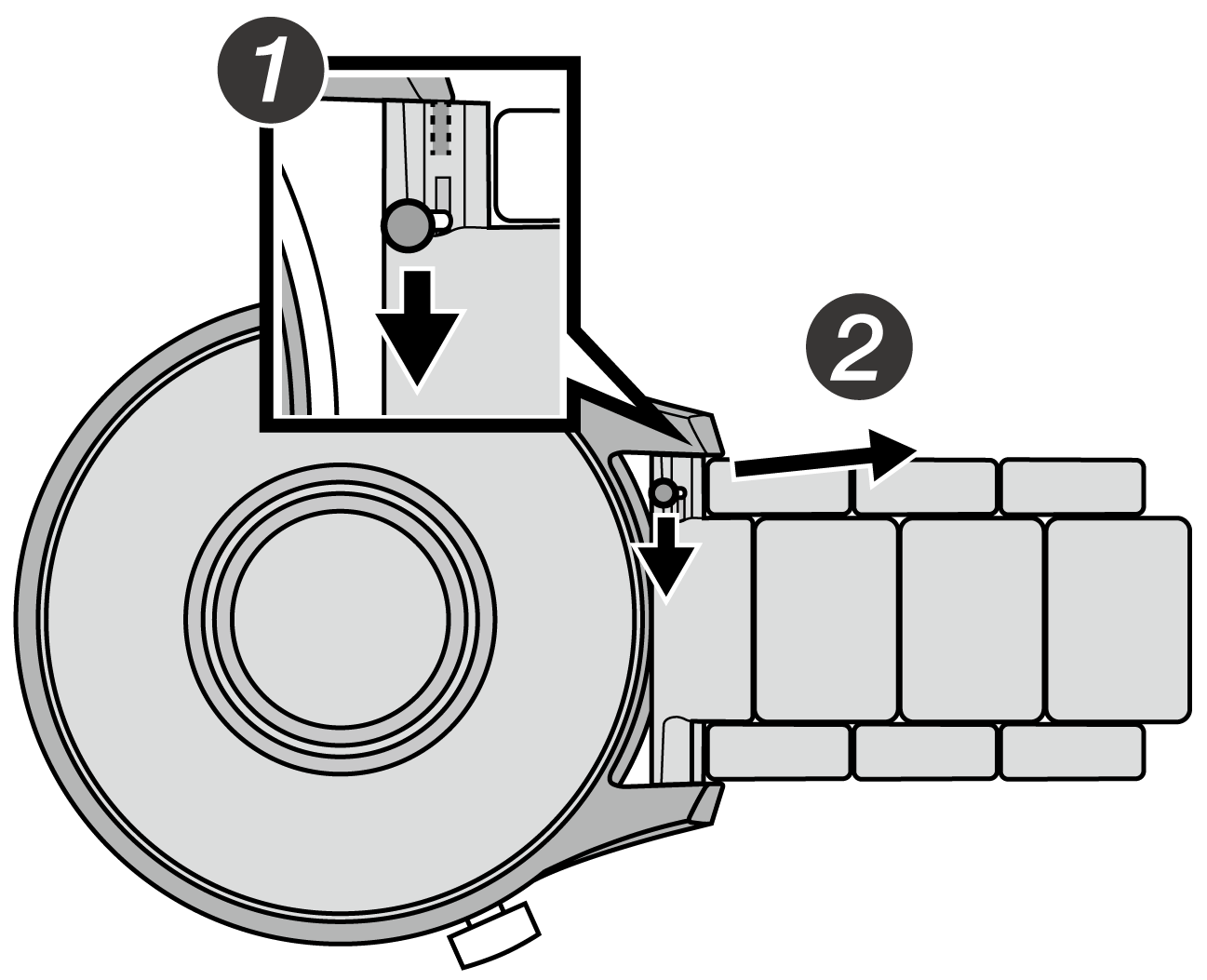 1

2